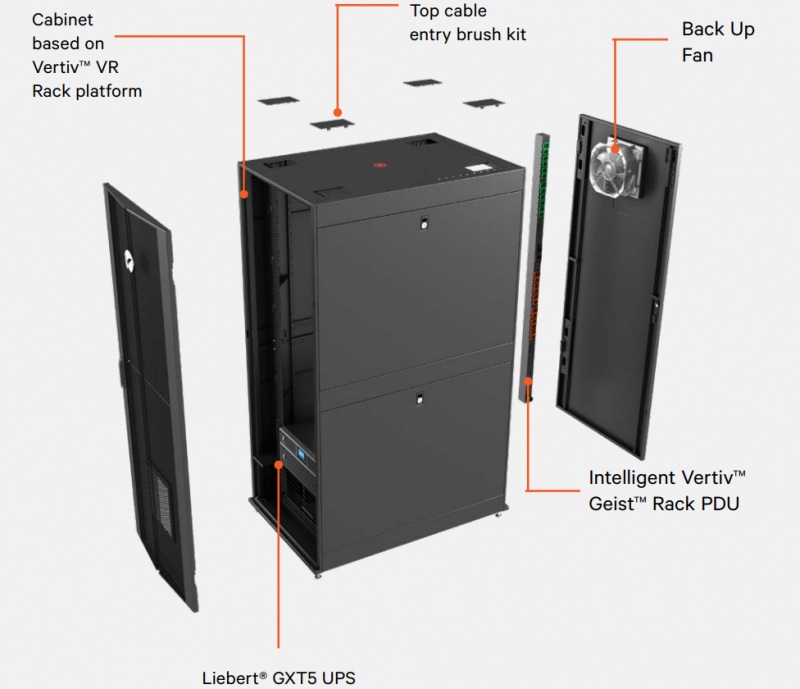 Cabinet based on Vertiv™ VR Rack platform

Top cable entry brush kit

Back Up Fan

Intelligent Vertiv™ Geist™ Rack PDU

Liebert® GXT5 UPS